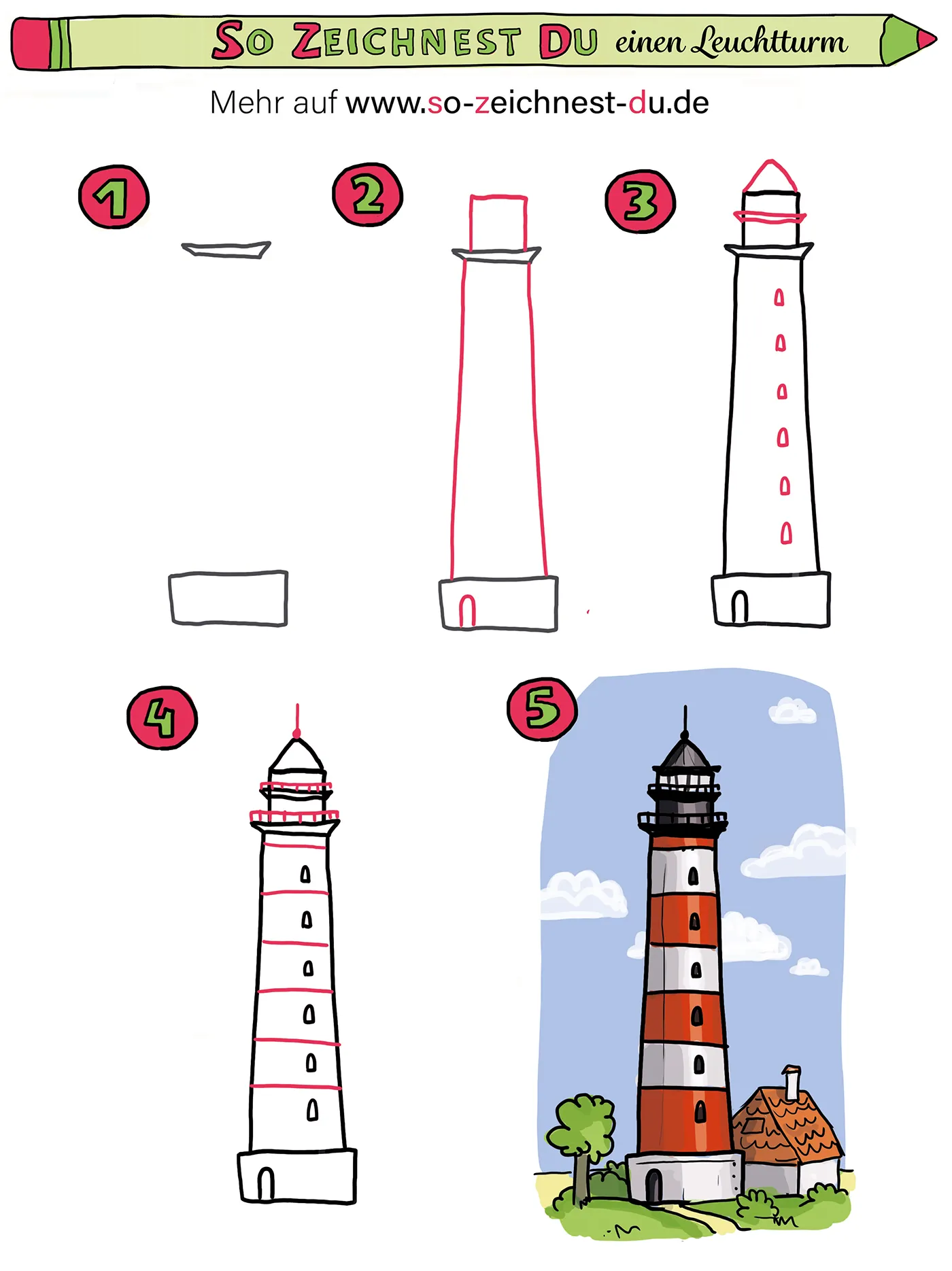 SO ZEICHNEST DU einen Leuchtturm

Mehr auf www.so-zeichnest-du.de

1

2

3

4

5